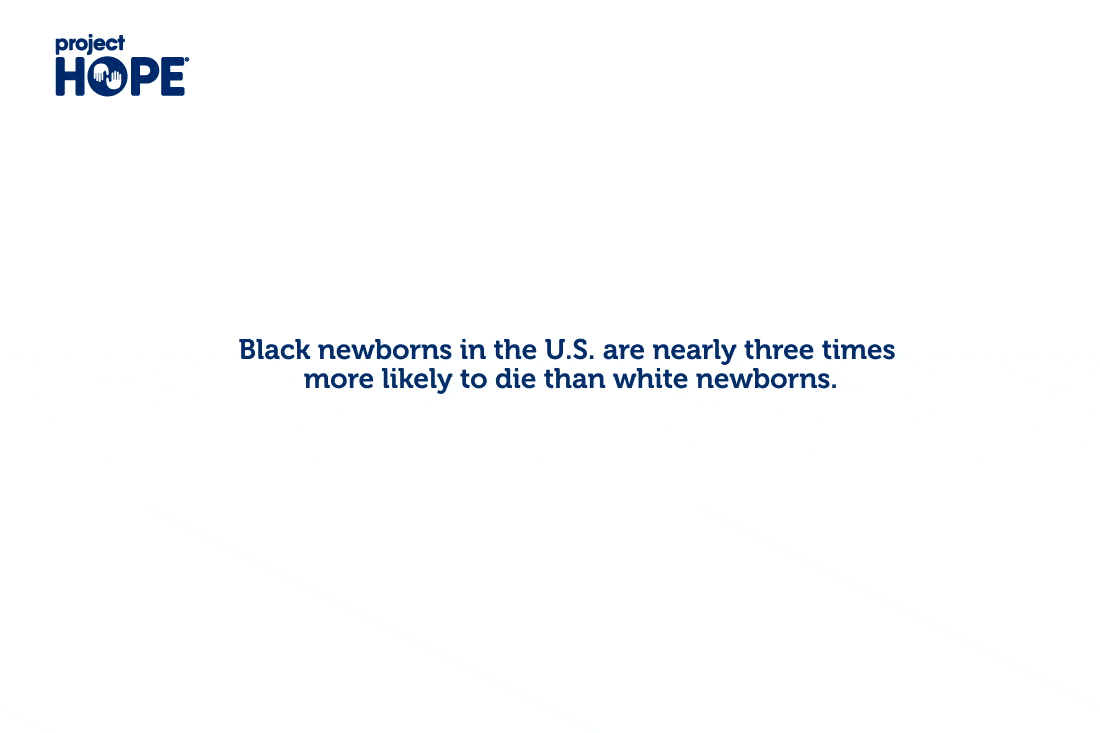 project
HOPE®

Black newborns in the U.S. are nearly three times more likely to die than white newborns.